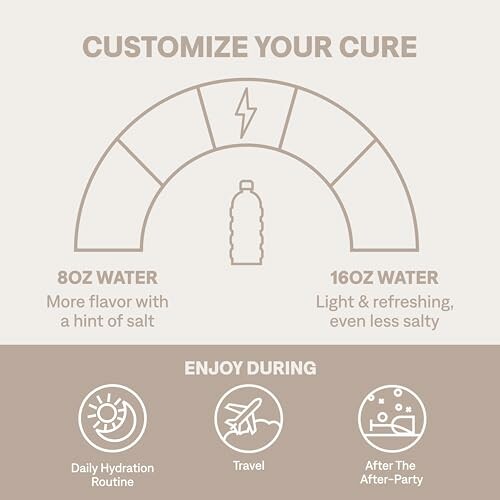 CUSTOMIZE YOUR CURE

8OZ WATER
More flavor with a hint of salt

16OZ WATER
Light & refreshing, even less salty

ENJOY DURING

Daily Hydration Routine

Travel

After The After-Party